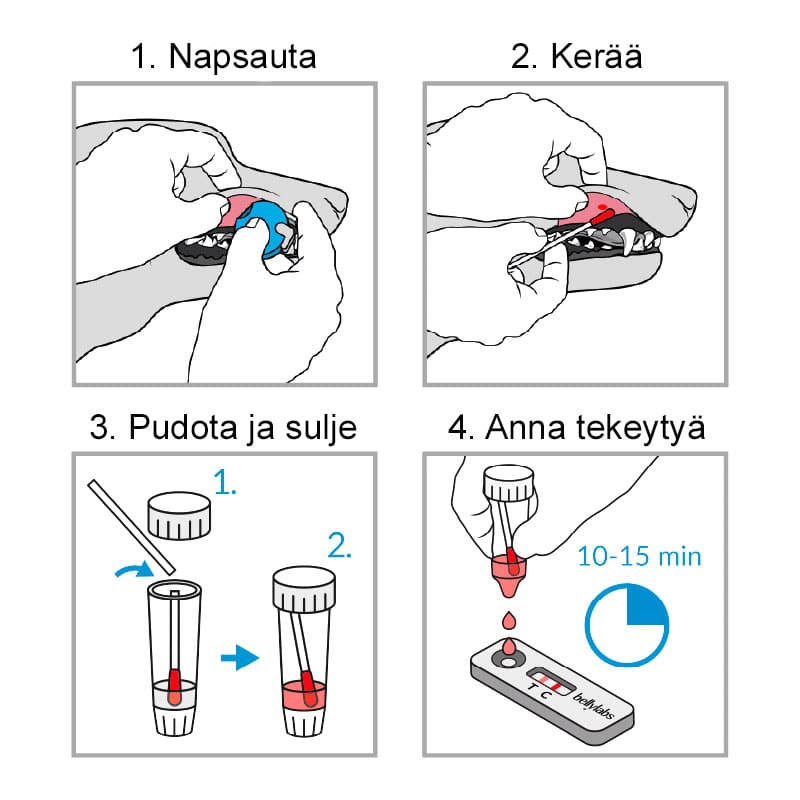 1. Napsauta

2. Kerää

3. Pudota ja sulje

1.

2.

4. Anna tekeytyä

10-15 min

T C

bellylabs